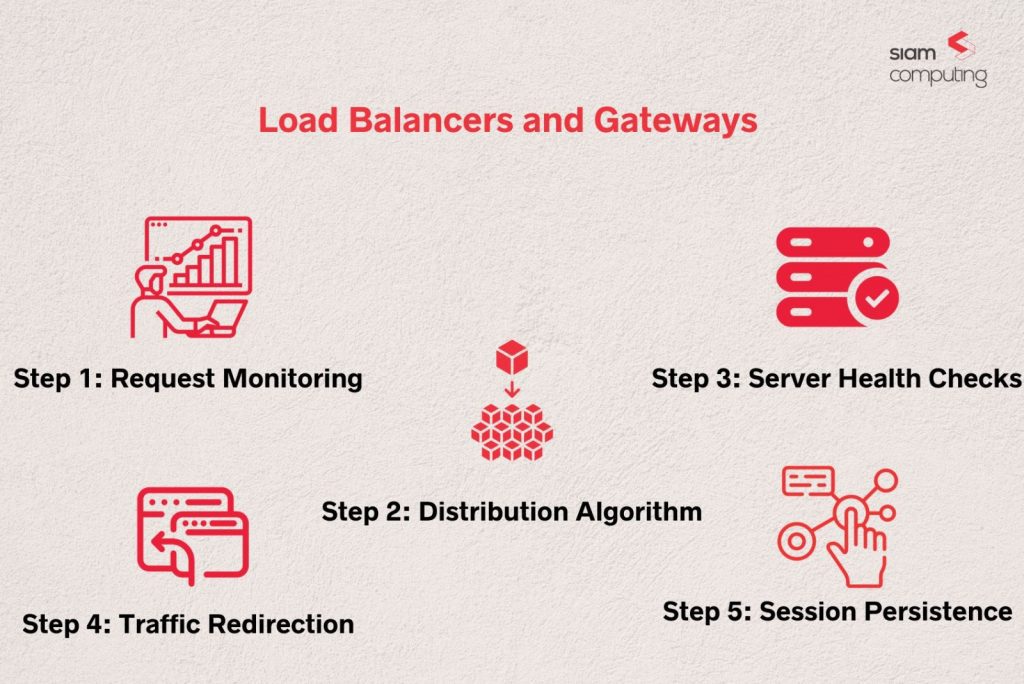 siam computing

Load Balancers and Gateways

Step 1: Request Monitoring

Step 2: Distribution Algorithm

Step 3: Server Health Checks

Step 4: Traffic Redirection

Step 5: Session Persistence